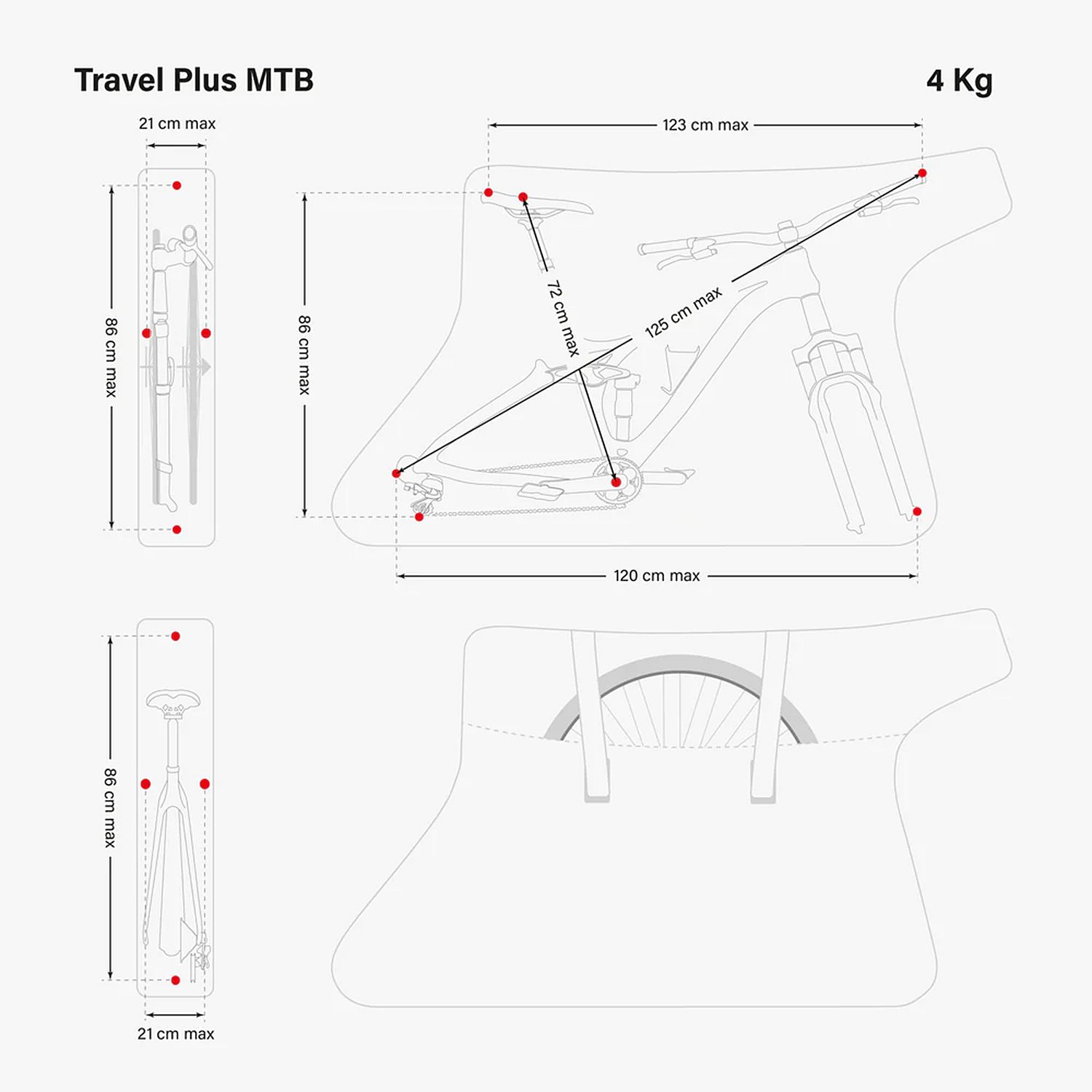 Travel Plus MTB

4 Kg

21 cm max

86 cm max

123 cm max

86 cm max

72 cm max

125 cm max

120 cm max

86 cm max

21 cm max