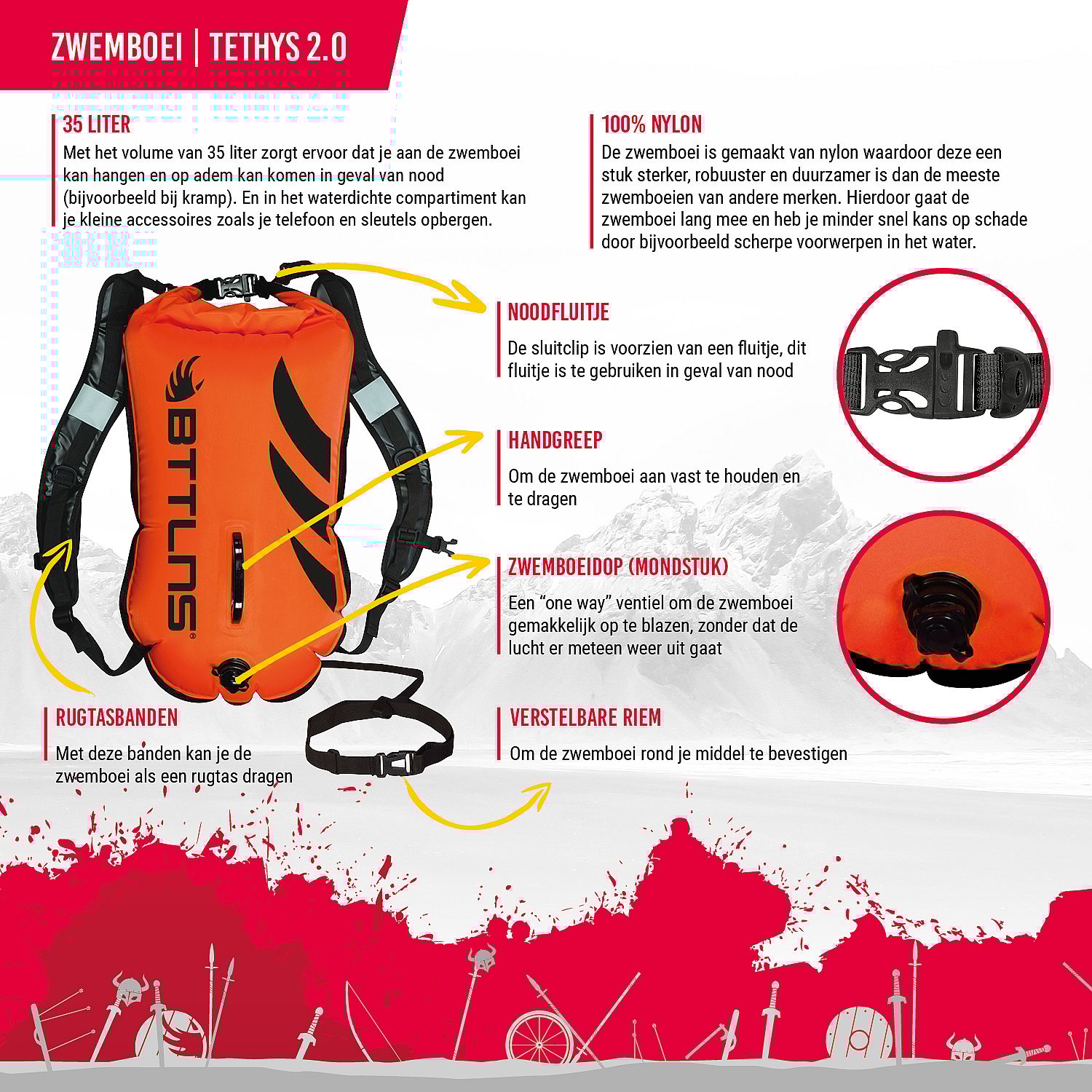 ZWEMBOEI | TETHYS 2.0

35 LITER

Met het volume van 35 liter zorgt ervoor dat je aan de zwemboei kan hangen en op adem kan komen in geval van nood (bijvoorbeeld bij kramp). En in het waterdichte compartiment kan je kleine accessoires zoals je telefoon en sleutels opbergen.

100% NYLON

De zwemboei is gemaakt van nylon waardoor deze een stuk sterker, robuuster en duurzamer is dan de meeste zwemboeien van andere merken. Hierdoor gaat de zwemboei lang mee en heb je minder snel kans op schade door bijvoorbeeld scherpe voorwerpen in het water.

BTTLNS

NOODFLUITJE

De sluitclip is voorzien van een fluitje, dit fluitje is te gebruiken in geval van nood

HANDGREEP

Om de zwemboei aan vast te houden en te dragen

ZWEMBOEIDOP (MONDSTUK)

Een “one way” ventiel om de zwemboei gemakkelijk op te blazen, zonder dat de lucht er meteen weer uit gaat

RUGTASBANDEN

Met deze banden kan je de zwemboei als een rugtas dragen

VERSTELBARE RIEM

Om de zwemboei rond je middel te bevestigen